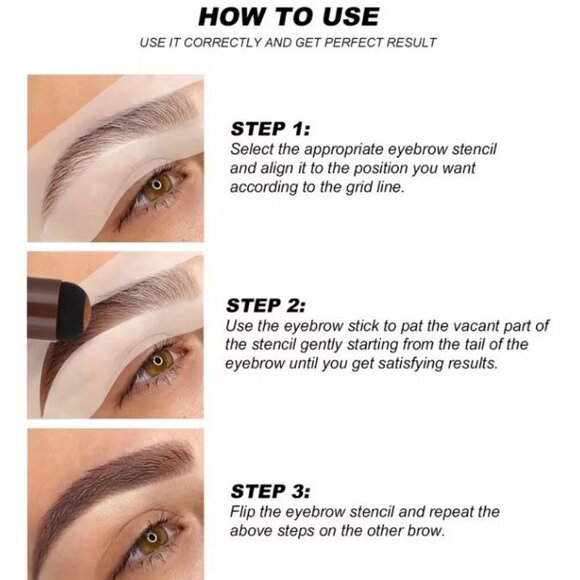 HOW TO USE

USE IT CORRECTLY AND GET PERFECT RESULT

STEP 1:
Select the appropriate eyebrow stencil and align it to the position you want according to the grid line.

STEP 2:
Use the eyebrow stick to pat the vacant part of the stencil gently starting from the tail of the eyebrow until you get satisfying results.

STEP 3:
Flip the eyebrow stencil and repeat the above steps on the other brow.